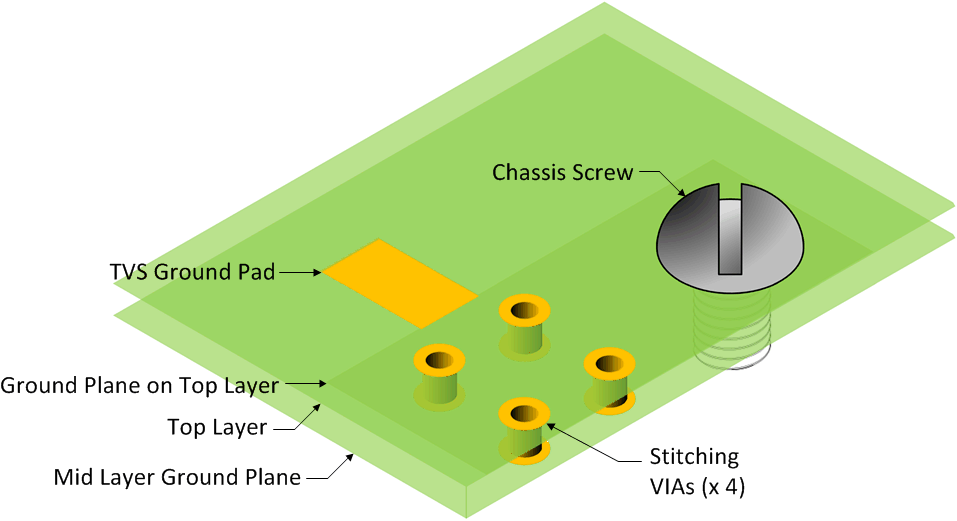 Chassis Screw

TVS Ground Pad

Ground Plane on Top Layer

Top Layer

Mid Layer Ground Plane

Stitching VIAs (x 4)