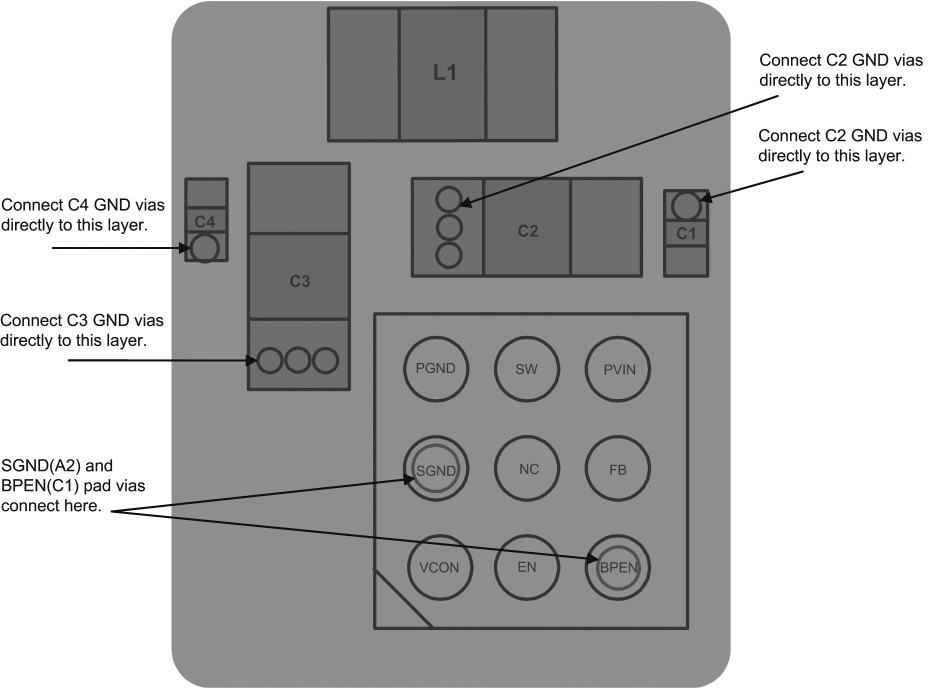 L1

Connect C2 GND vias directly to this layer.

Connect C2 GND vias directly to this layer.

Connect C4 GND vias directly to this layer.

C4

C2

C1

C3

Connect C3 GND vias directly to this layer.

PGND

SW

PVIN

SGND(A2) and BPEN(C1) pad vias connect here.

SGND

NC

FB

VCON

EN

BPEN