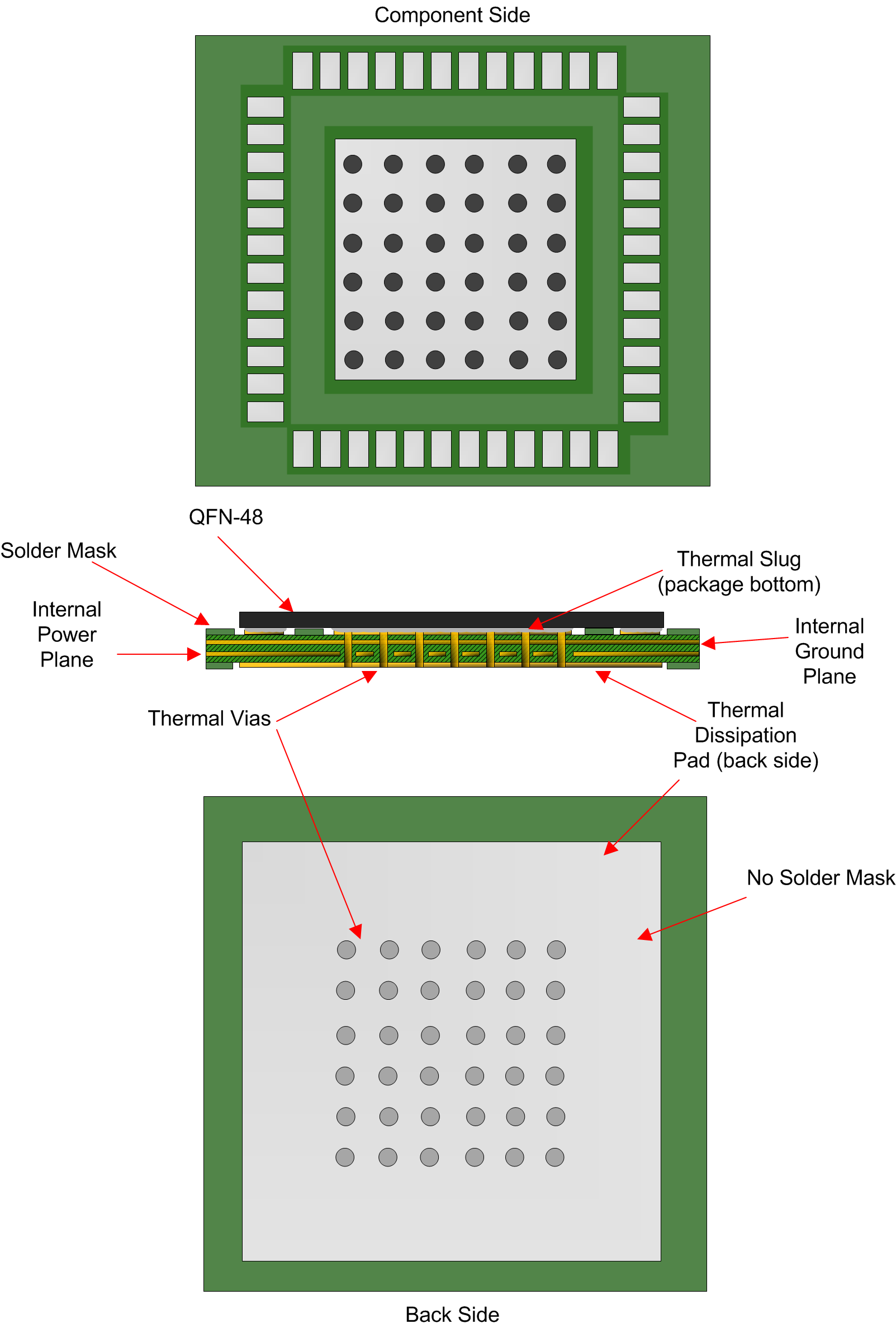 Component Side

QFN-48

Solder Mask

Thermal Slug (package bottom)

Internal Power Plane

Internal Ground Plane

Thermal Vias

Thermal Dissipation Pad (back side)

No Solder Mask

Back Side