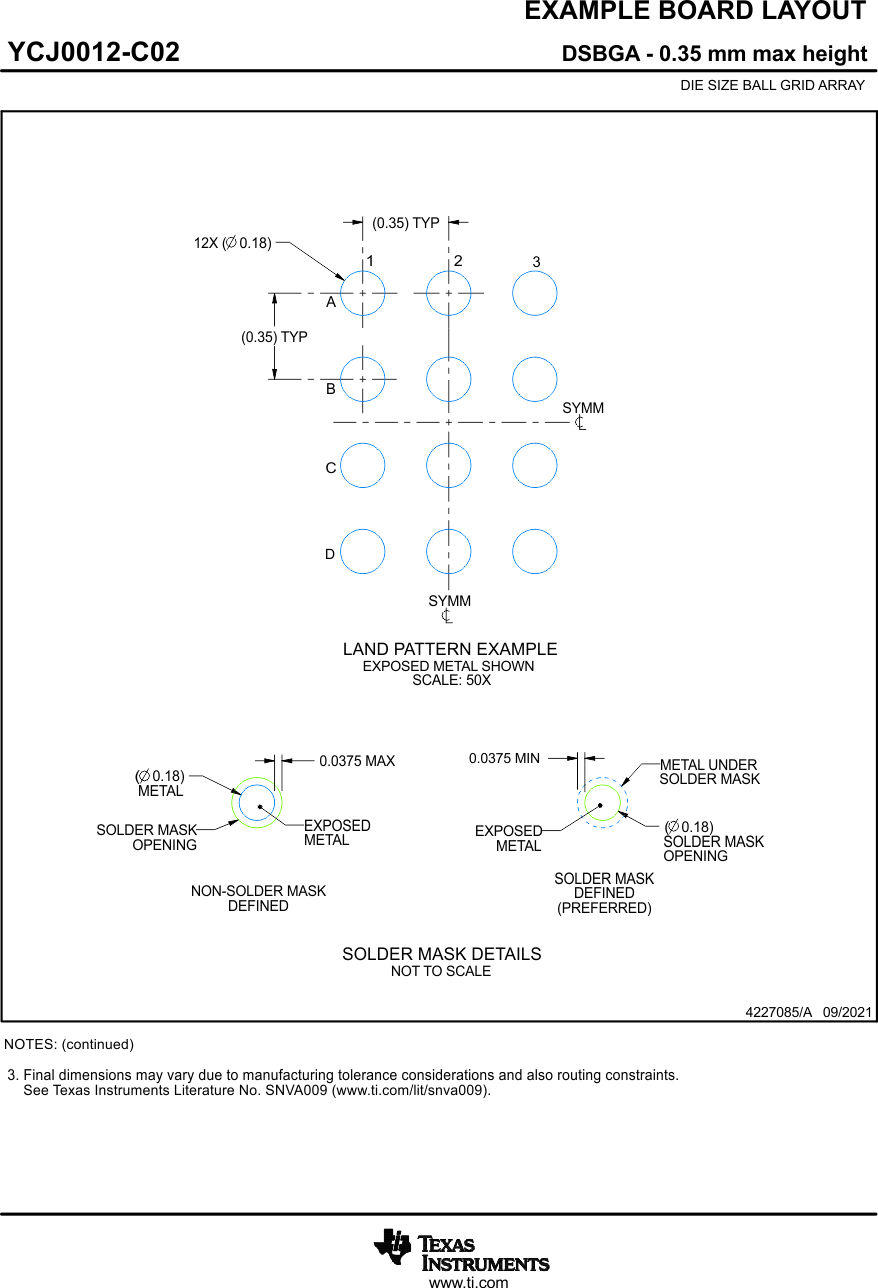 EXAMPLE BOARD LAYOUT

YCJ0012-C02

DSBGA - 0.35 mm max height

DIE SIZE BALL GRID ARRAY

(0.35) TYP

12X ($\varnothing$ 0.18)

1 2 3

A

(0.35) TYP

B

SYMM
℄

C

D

SYMM
℄

LAND PATTERN EXAMPLE
EXPOSED METAL SHOWN
SCALE: 50X

0.0375 MAX

($\varnothing$ 0.18)
METAL

SOLDER MASK
OPENING

EXPOSED
METAL

NON-SOLDER MASK
DEFINED

0.0375 MIN

METAL UNDER
SOLDER MASK

EXPOSED
METAL

($\varnothing$ 0.18)
SOLDER MASK
OPENING

SOLDER MASK
DEFINED
(PREFERRED)

SOLDER MASK DETAILS
NOT TO SCALE

4227085/A 09/2021

NOTES: (continued)

3. Final dimensions may vary due to manufacturing tolerance considerations and also routing constraints. See Texas Instruments Literature No. SNVA009 (www.ti.com/lit/snva009).

TEXAS INSTRUMENTS
www.ti.com