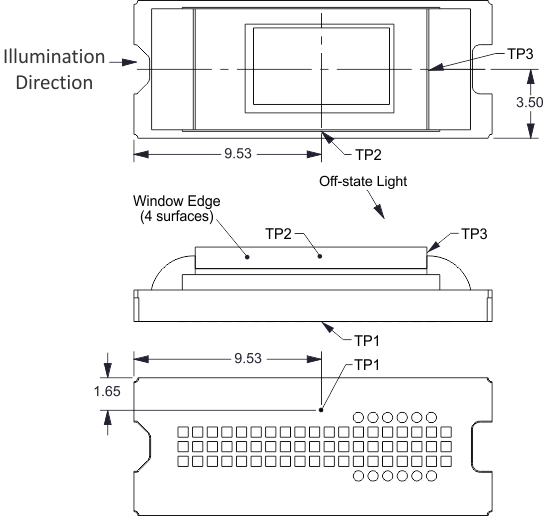 Illumination Direction

TP3

3.50

9.53

TP2

Off-state Light

Window Edge (4 surfaces)

TP2

TP3

TP1

9.53

TP1

1.65