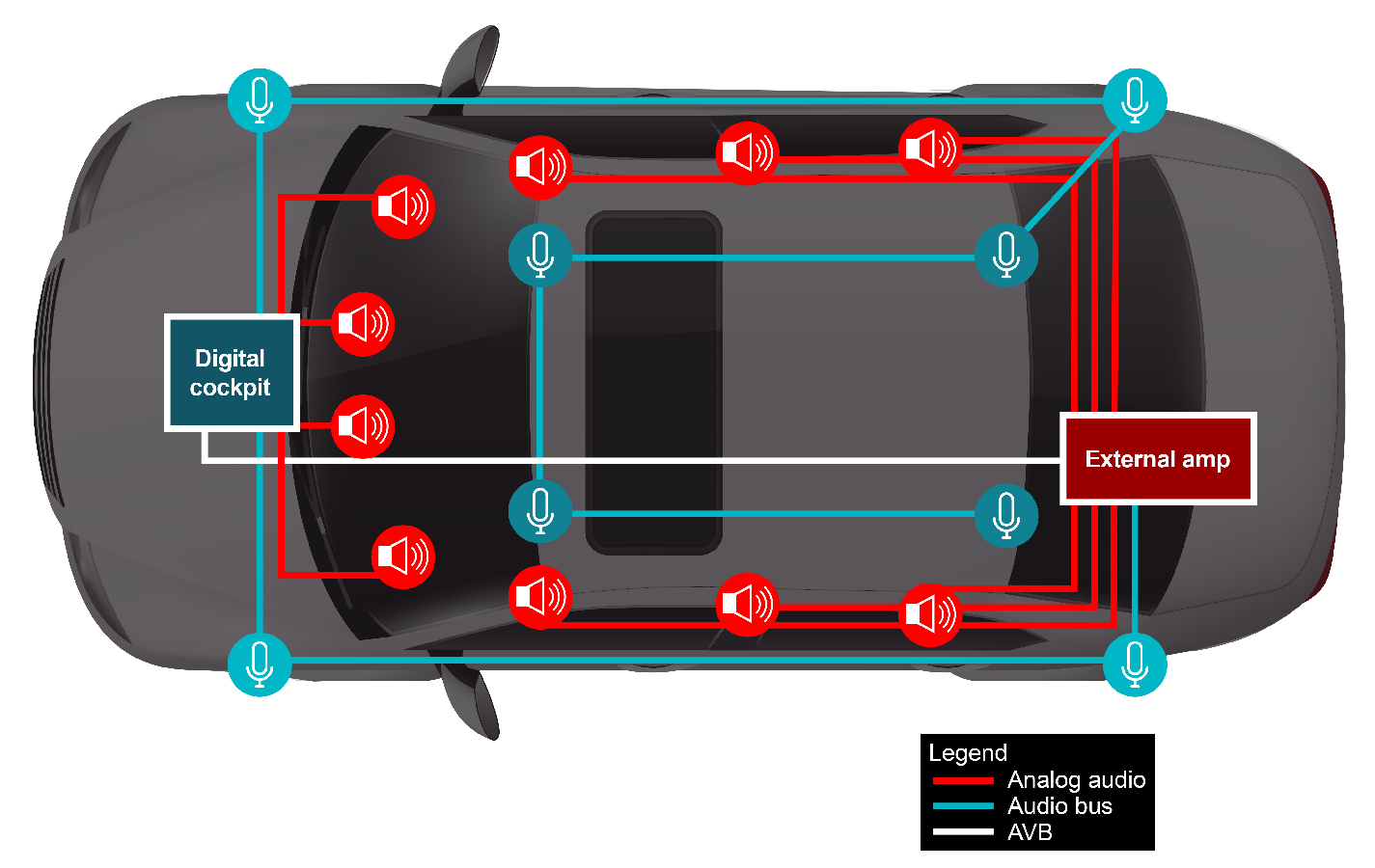 Digital cockpit

External amp

Legend
Analog audio
Audio bus
AVB