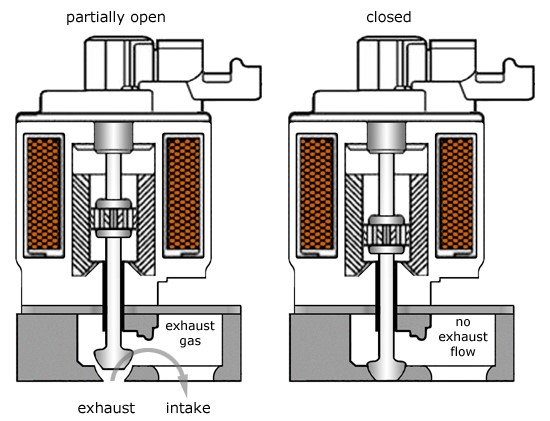 partially open

exhaust gas

exhaust

intake

closed

no exhaust flow