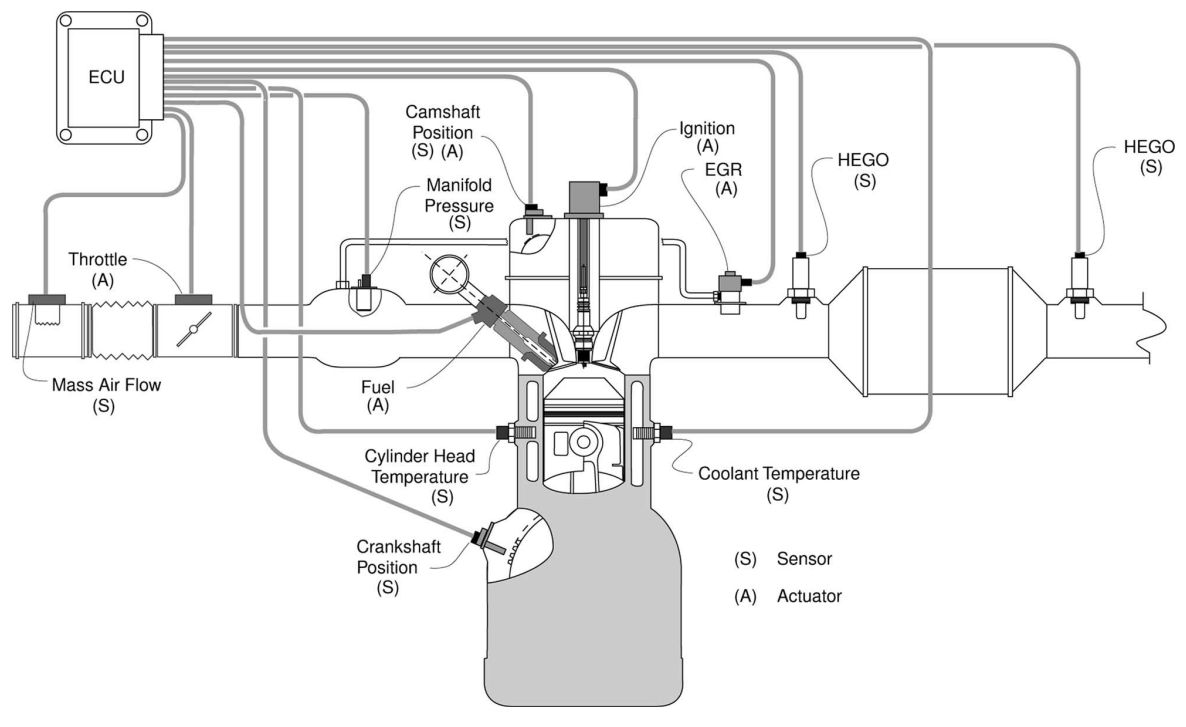 ECU

Camshaft Position (S) (A)

Ignition (A)

EGR (A)

HEGO (S)

HEGO (S)

Manifold Pressure (S)

Throttle (A)

Mass Air Flow (S)

Fuel (A)

Cylinder Head Temperature (S)

Coolant Temperature (S)

Crankshaft Position (S)

(S) Sensor

(A) Actuator