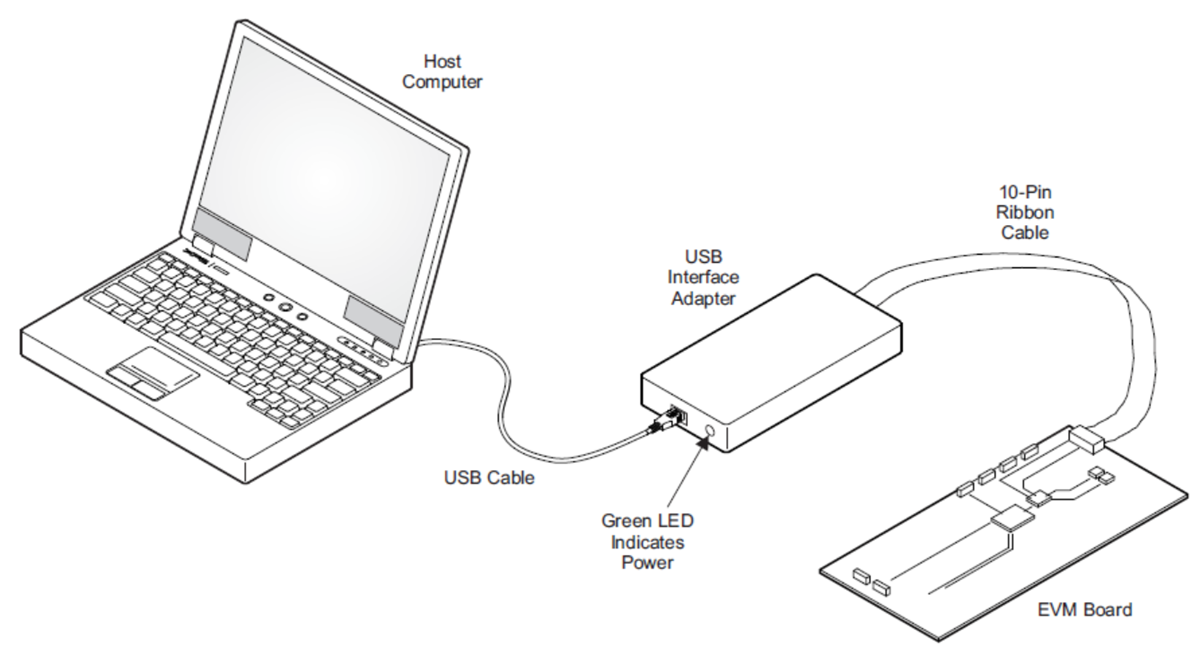 Host Computer

10-Pin Ribbon Cable

USB Interface Adapter

USB Cable

Green LED Indicates Power

EVM Board